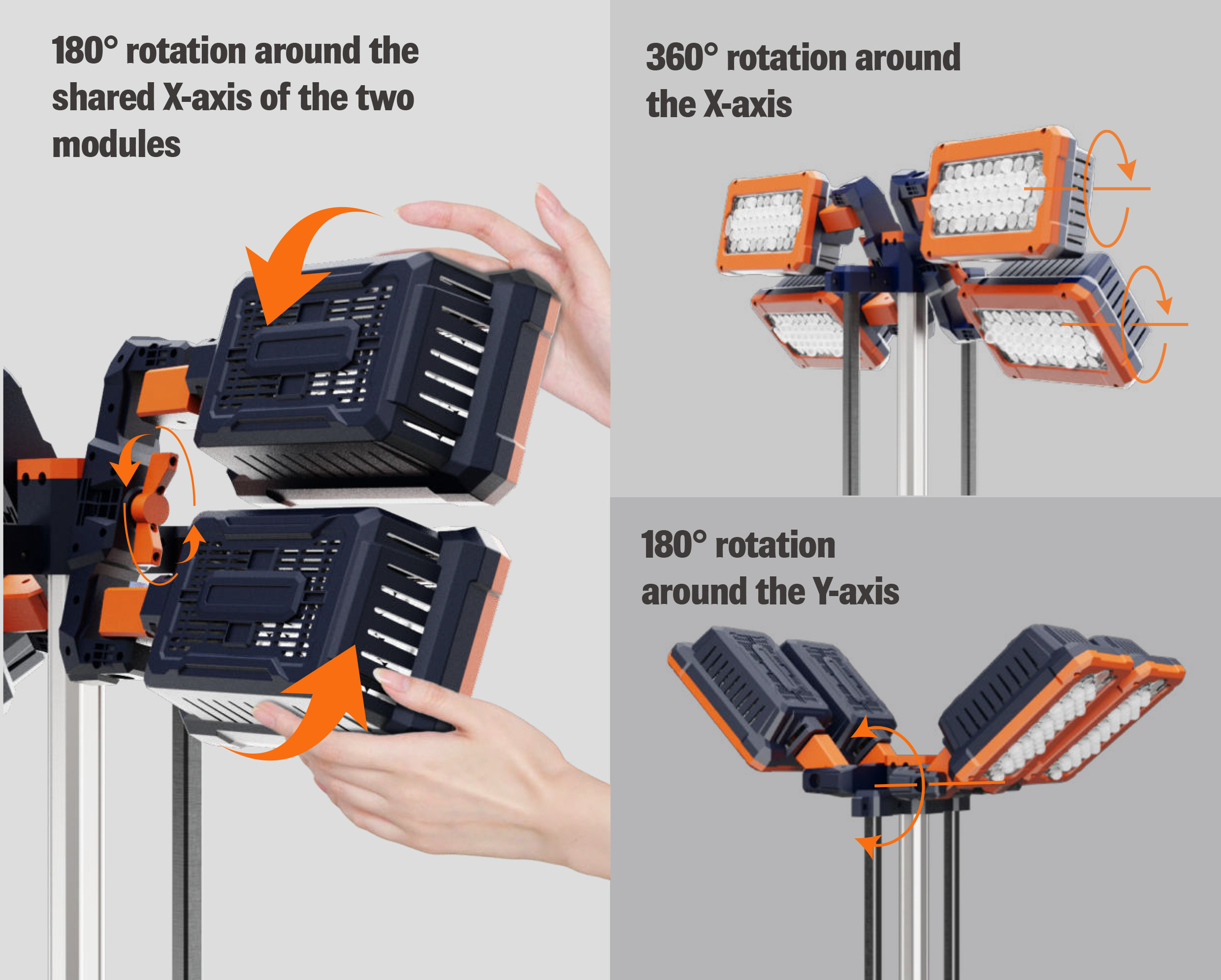 180° rotation around the shared X-axis of the two modules

360° rotation around the X-axis

180° rotation around the Y-axis